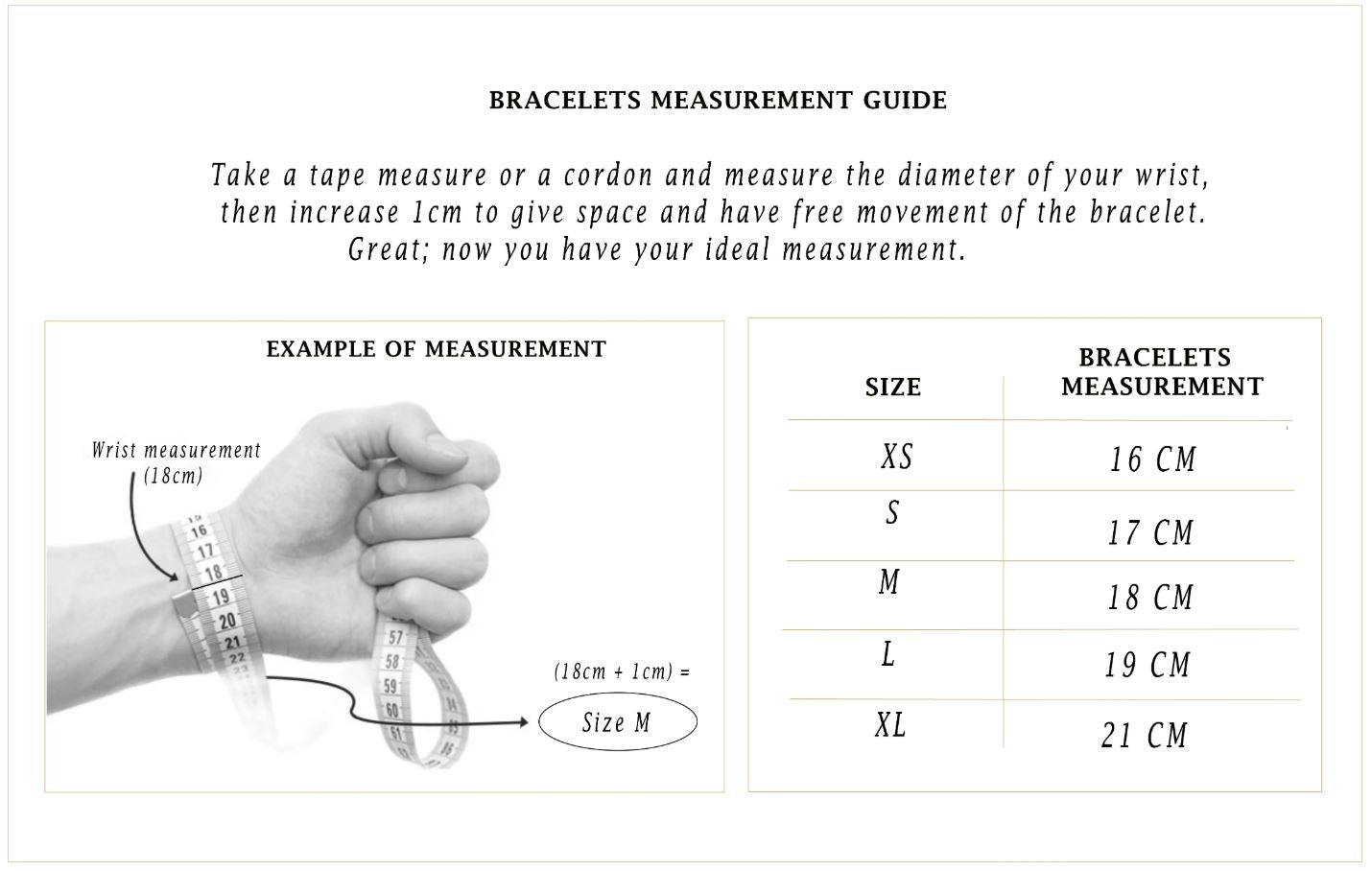 BRACELETS MEASUREMENT GUIDE

Take a tape measure or a cordon and measure the diameter of your wrist, then increase 1cm to give space and have free movement of the bracelet. Great; now you have your ideal measurement.

EXAMPLE OF MEASUREMENT

Wrist measurement (18cm)

16
17
18
19
20
21
22
57
58
59
60
61

(18cm + 1cm) =

Size M

| SIZE | BRACELETS MEASUREMENT |
|---|---|
| XS | 16 CM |
| S | 17 CM |
| M | 18 CM |
| L | 19 CM |
| XL | 21 CM |